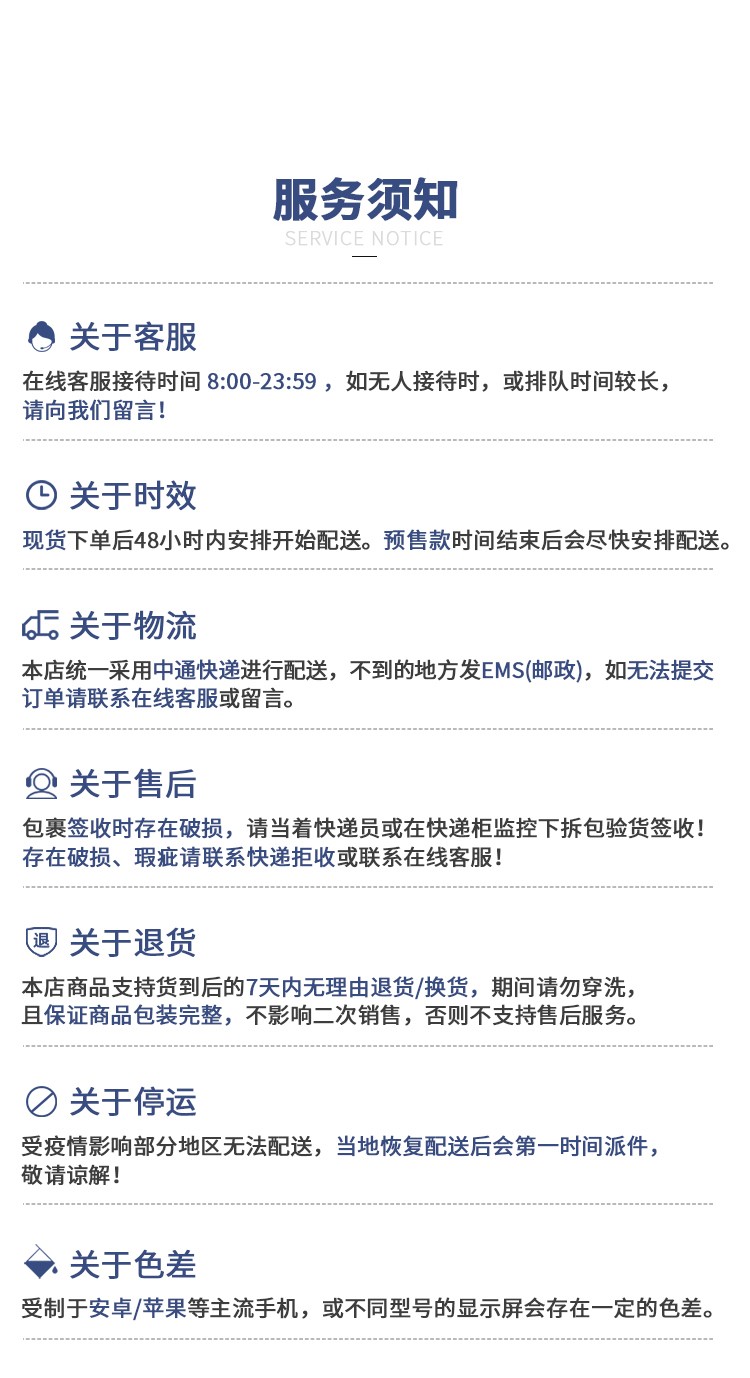 服务须知
SERVICE NOTICE

关于客服
在线客服接待时间8:00-23:59，如无人接待时，或排队时间较长，请向我们留言！

关于时效
现货下单后48小时内安排开始配送。预售款时间结束后会尽快安排配送。

关于物流
本店统一采用中通快递进行配送，不到的地方发EMS(邮政)，如无法提交订单请联系在线客服或留言。

关于售后
包裹签收时存在破损，请当着快递员或在快递柜监控下拆包验货签收！存在破损、瑕疵请联系快递拒收或联系在线客服！

退
关于退货
本店商品支持货到后的7天内无理由退货/换货，期间请勿穿洗，且保证商品包装完整，不影响二次销售，否则不支持售后服务。

关于停运
受疫情影响部分地区无法配送，当地恢复配送后会第一时间派件，敬请谅解！

关于色差
受制于安卓/苹果等主流手机，或不同型号的显示屏会存在一定的色差。